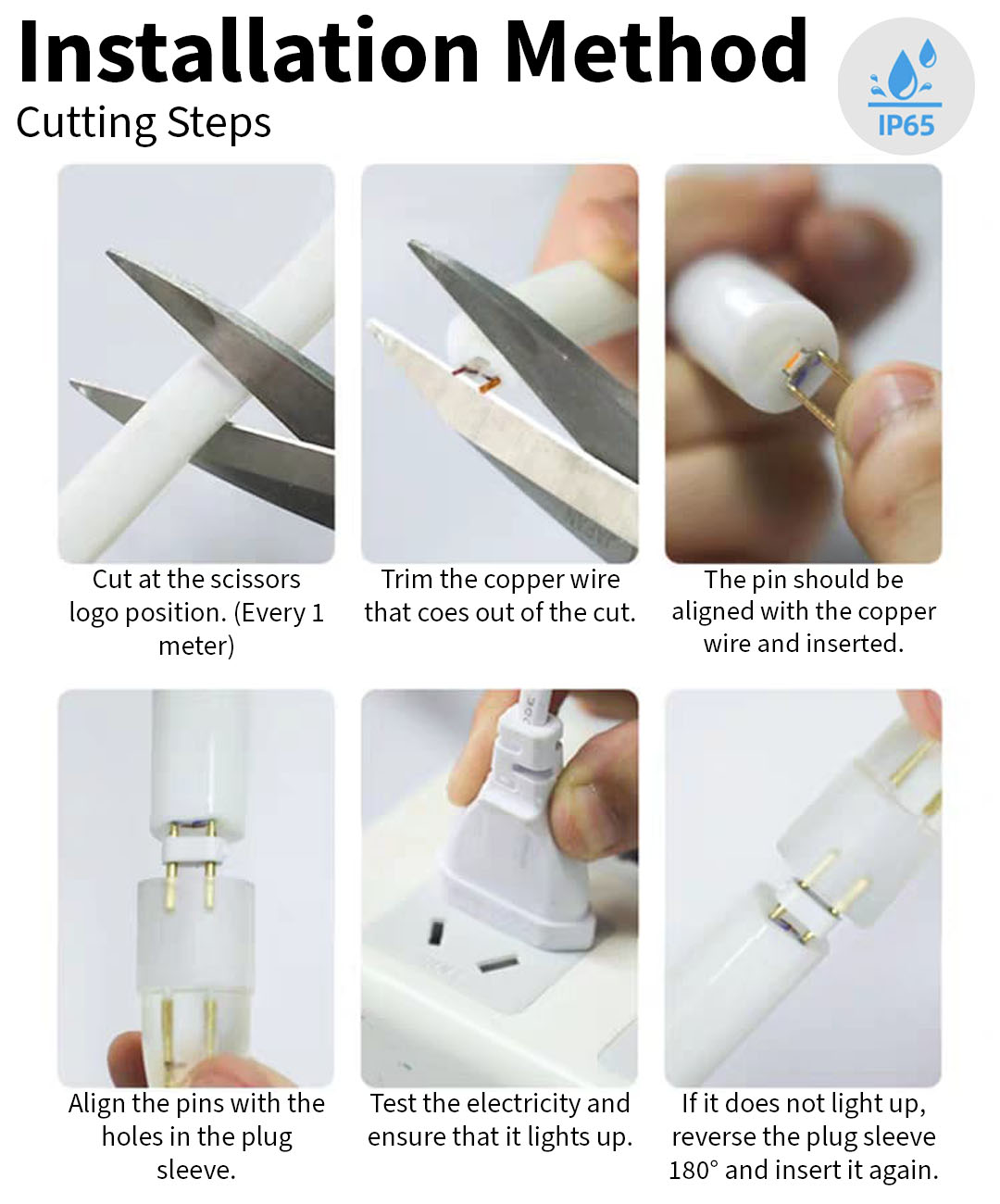 Installation Method
Cutting Steps

IP65

Cut at the scissors logo position. (Every 1 meter)

Trim the copper wire that coes out of the cut.

The pin should be aligned with the copper wire and inserted.

Align the pins with the holes in the plug sleeve.

Test the electricity and ensure that it lights up.

If it does not light up, reverse the plug sleeve 180° and insert it again.