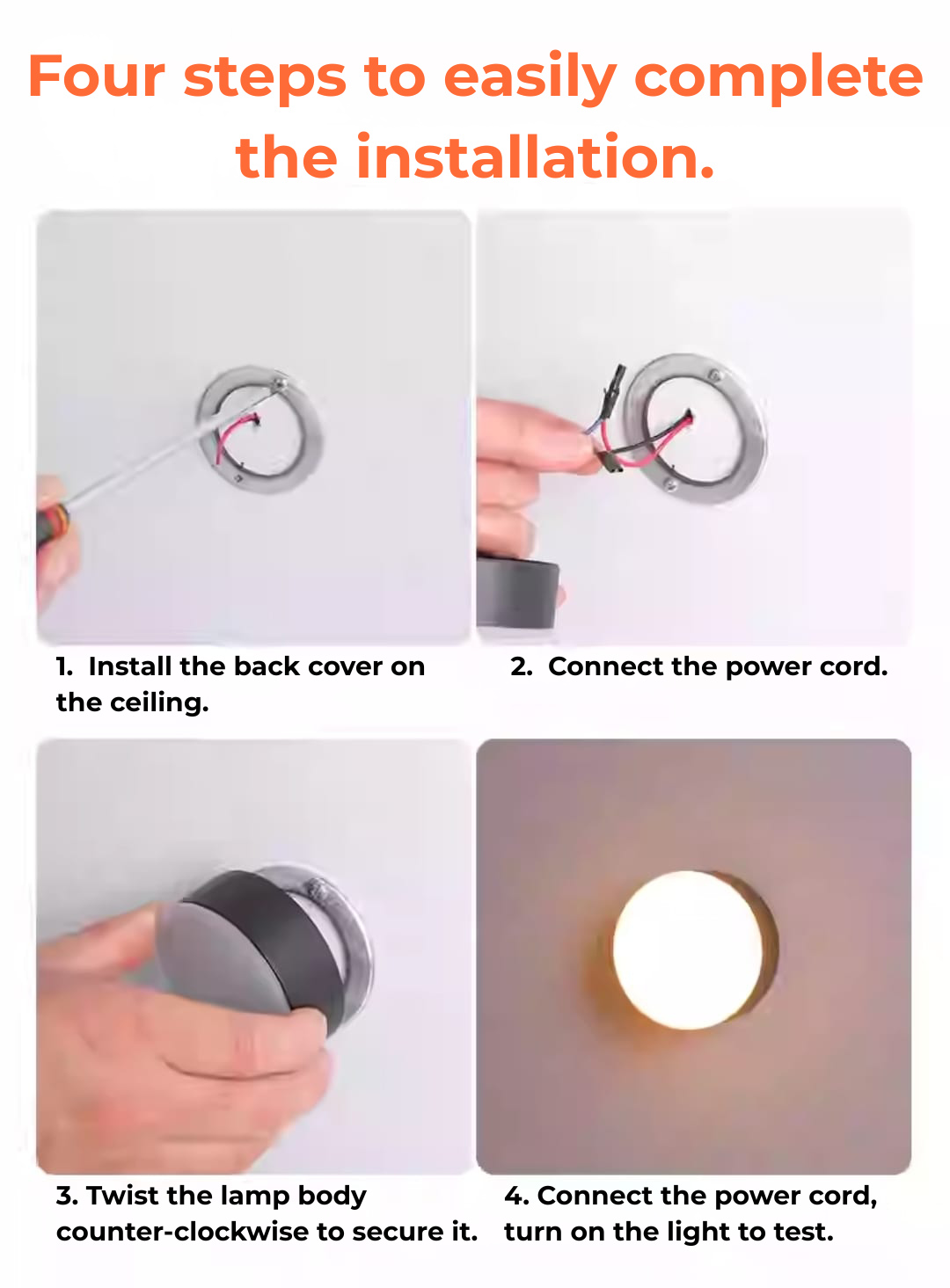 Four steps to easily complete the installation.

1. Install the back cover on the ceiling.

2. Connect the power cord.

3. Twist the lamp body counter-clockwise to secure it.

4. Connect the power cord, turn on the light to test.