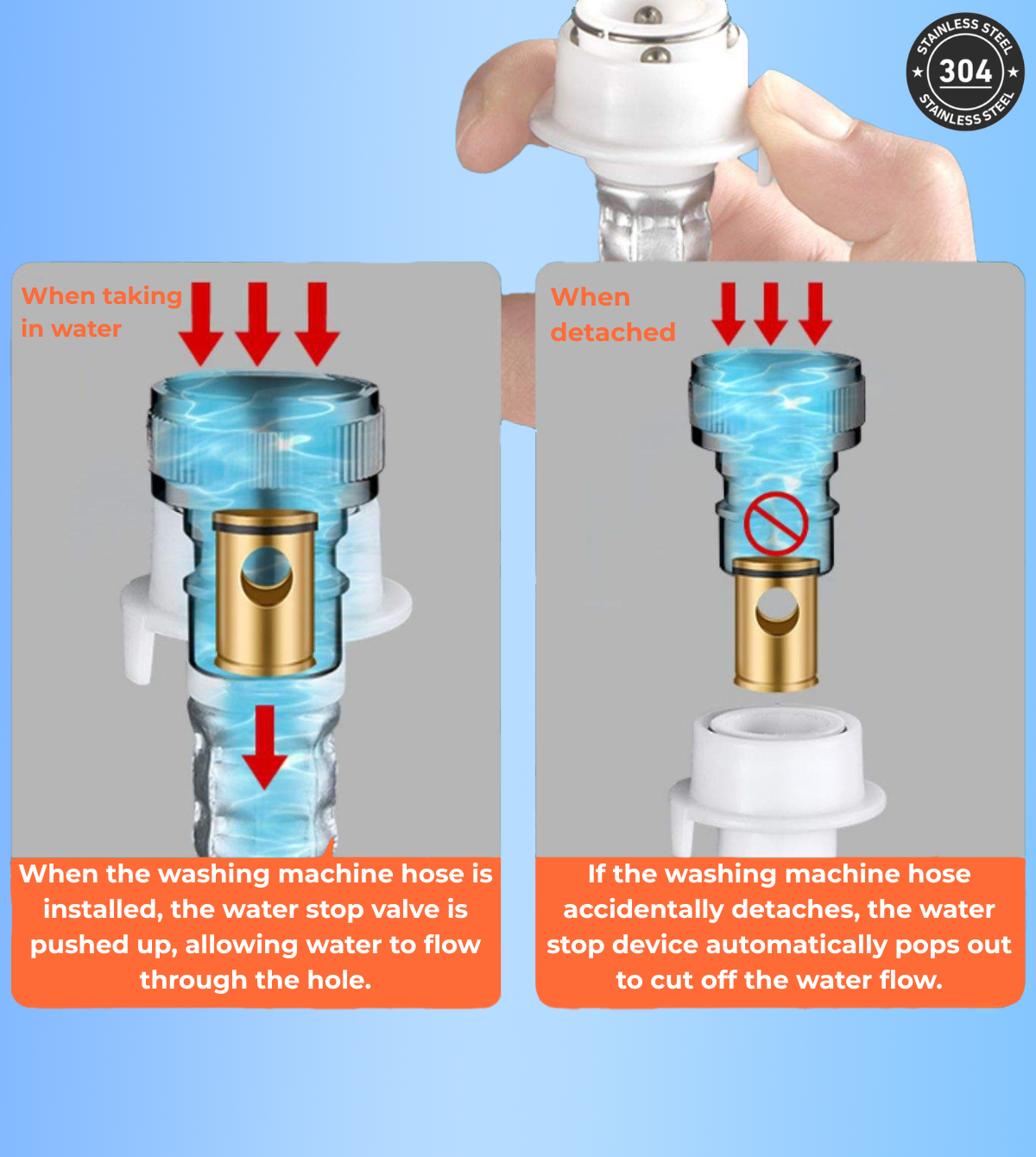 STAINLESS STEEL
304
STAINLESS STEEL

When taking in water

When the washing machine hose is installed, the water stop valve is pushed up, allowing water to flow through the hole.

When detached

If the washing machine hose accidentally detaches, the water stop device automatically pops out to cut off the water flow.