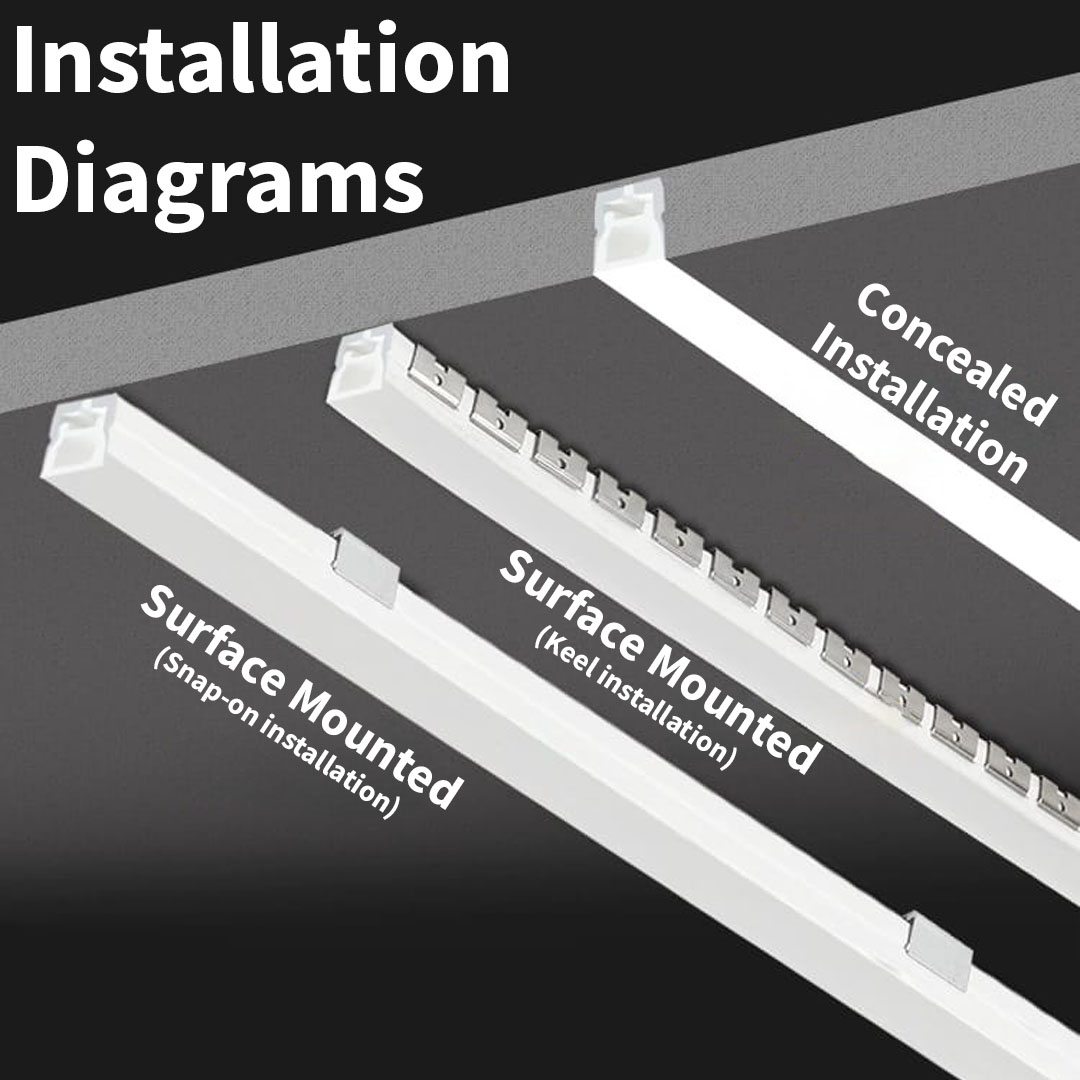 Installation Diagrams

Concealed Installation

Surface Mounted
(Keel installation)

Surface Mounted
(Snap-on installation)