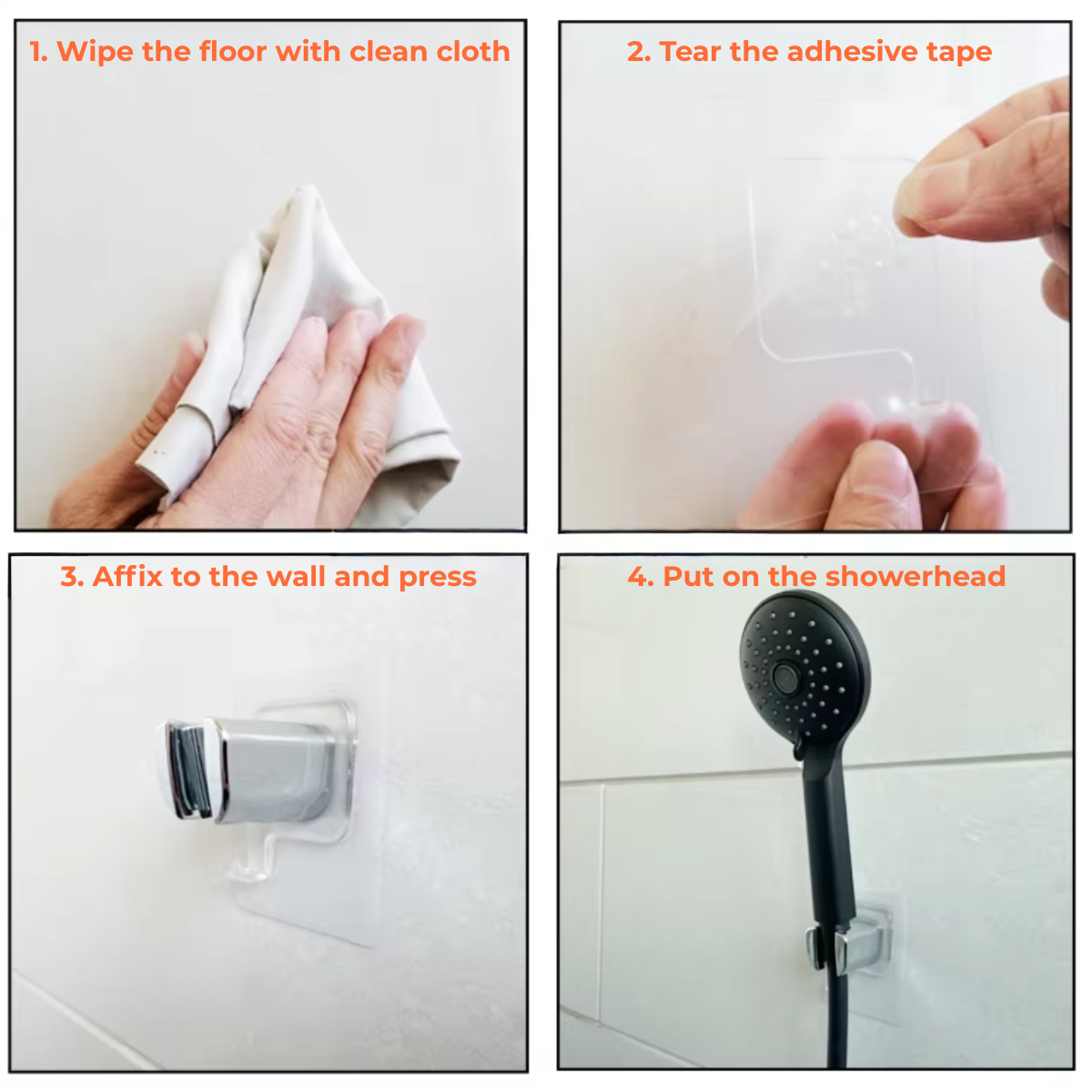 1. Wipe the floor with clean cloth

2. Tear the adhesive tape

3. Affix to the wall and press

4. Put on the showerhead