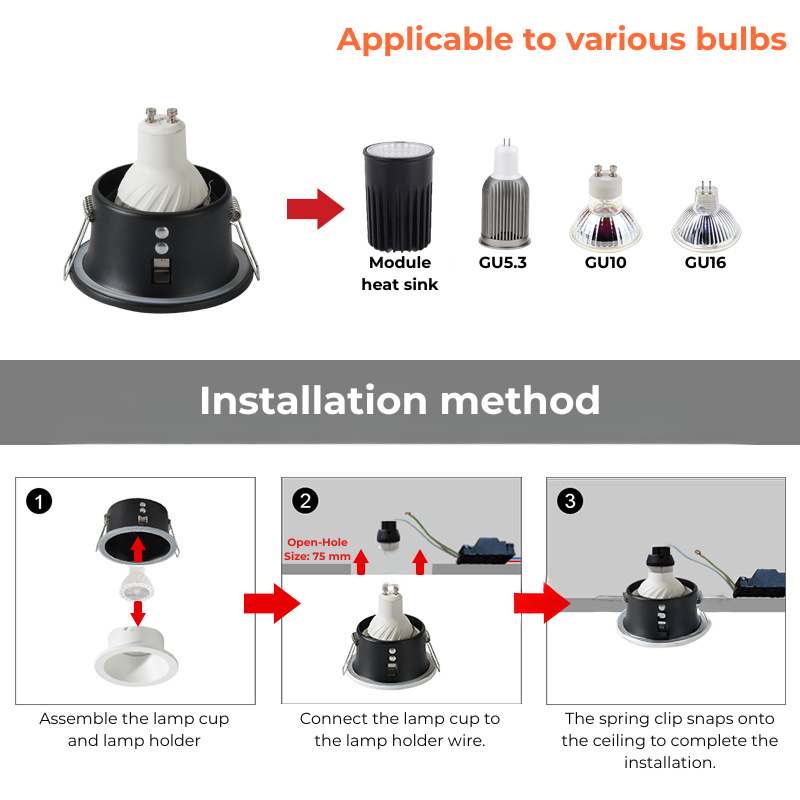 Applicable to various bulbs

Module heat sink

GU5.3

GU10

GU16

Installation method

1

Assemble the lamp cup and lamp holder

2

Open-Hole Size: 75 mm

Connect the lamp cup to the lamp holder wire.

3

The spring clip snaps onto the ceiling to complete the installation.