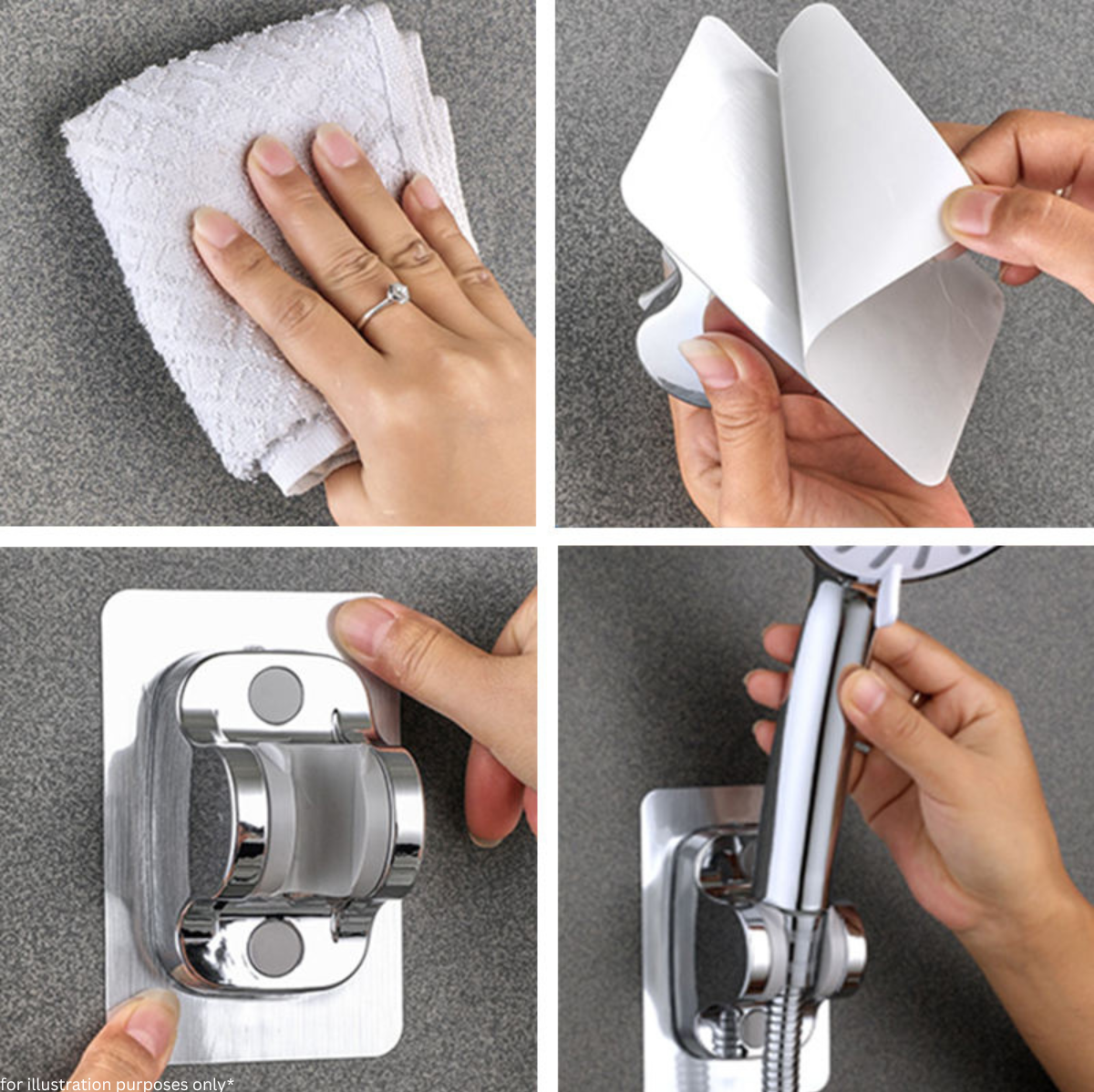 for illustration purposes only*