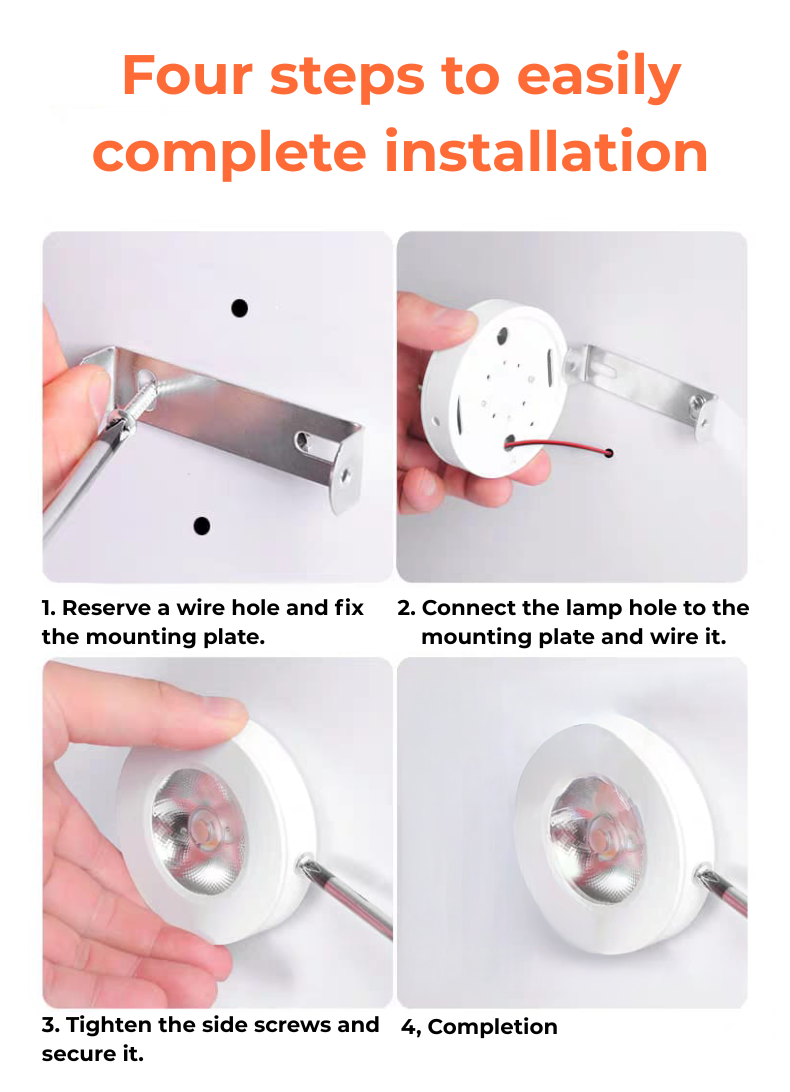 Four steps to easily complete installation

1. Reserve a wire hole and fix the mounting plate.

2. Connect the lamp hole to the mounting plate and wire it.

3. Tighten the side screws and secure it.

4, Completion