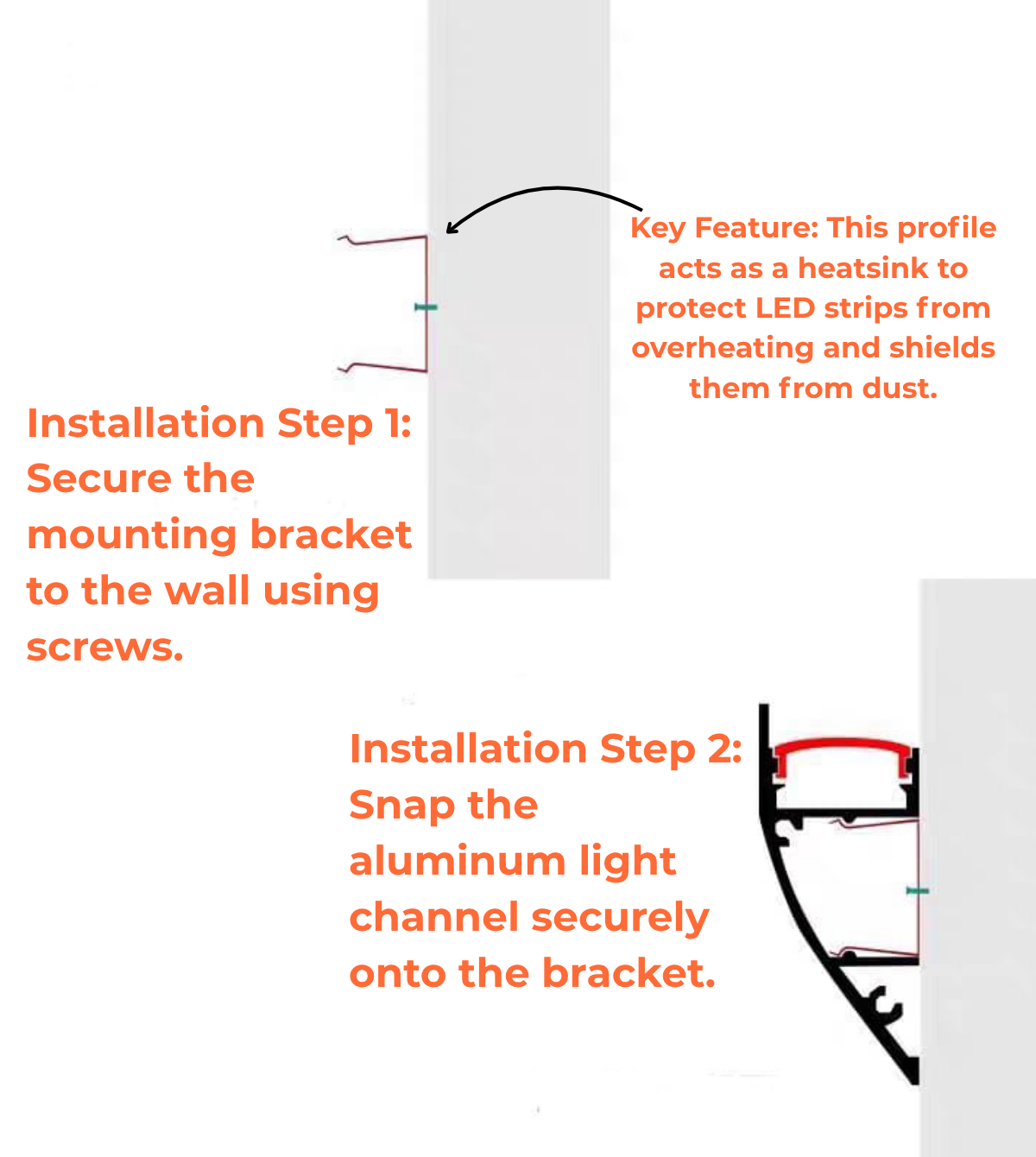 Key Feature: This profile acts as a heatsink to protect LED strips from overheating and shields them from dust.

Installation Step 1: Secure the mounting bracket to the wall using screws.

Installation Step 2: Snap the aluminum light channel securely onto the bracket.